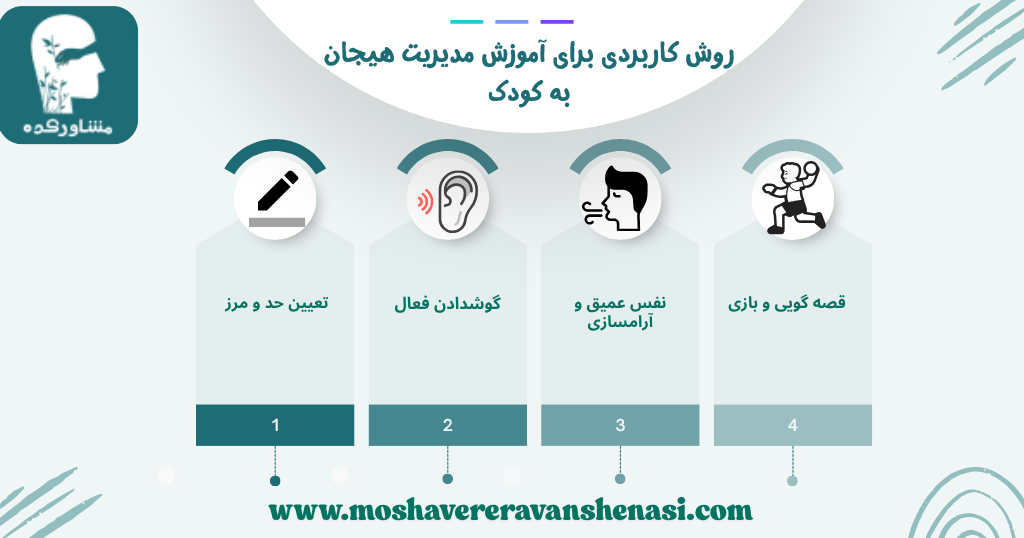 مشاورکده

روش کاربردی برای آموزش مدیریت هیجان به کودک

تعیین حد و مرز

1

گوشدادن فعال

2

نفس عمیق و آرامسازی

3

قصه گویی و بازی

4

www.moshavereravanshenasi.com