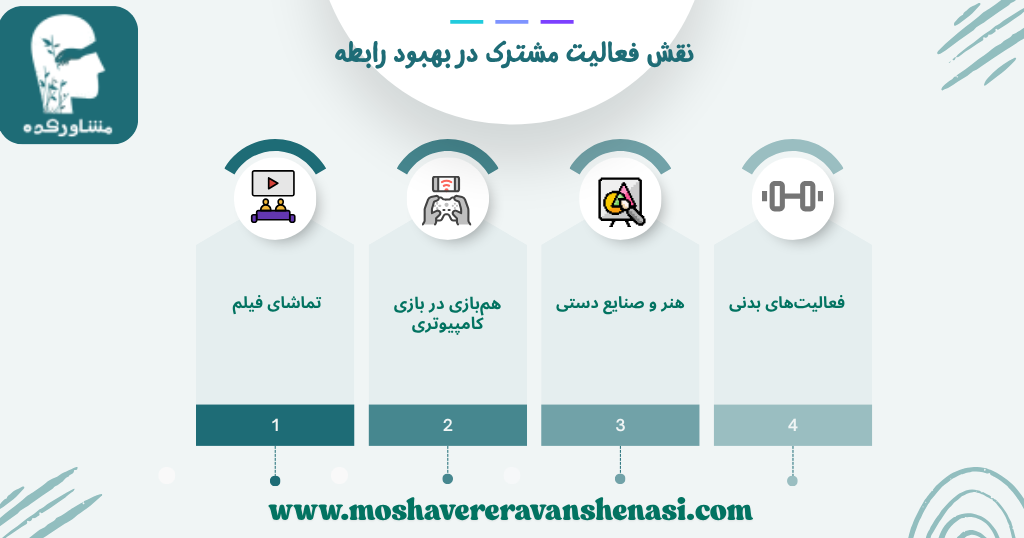 مشاورکده

نقش فعالیت مشترک در بهبود رابطه

تماشای فیلم

1

هم‌بازی در بازی کامپیوتری

2

هنر و صنایع دستی

3

فعالیت‌های بدنی

4

www.moshavereravanshenasi.com