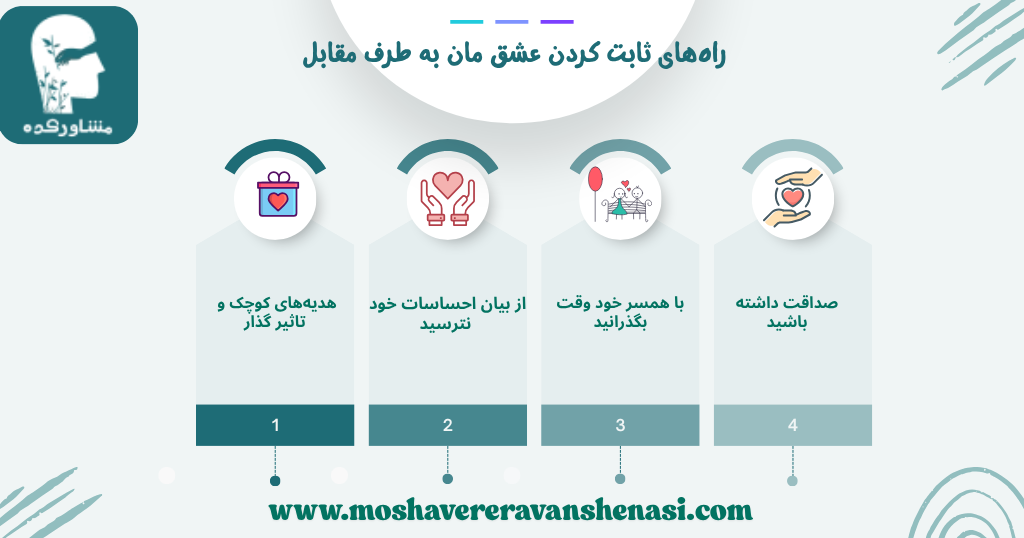 مشاورکده

راه‌های ثابت کردن عشق مان به طرف مقابل

هدیه‌های کوچک و تاثیر گذار

1

از بیان احساسات خود نترسید

2

با همسر خود وقت بگذرانید

3

صداقت داشته باشید

4

www.moshavereravanshenasi.com